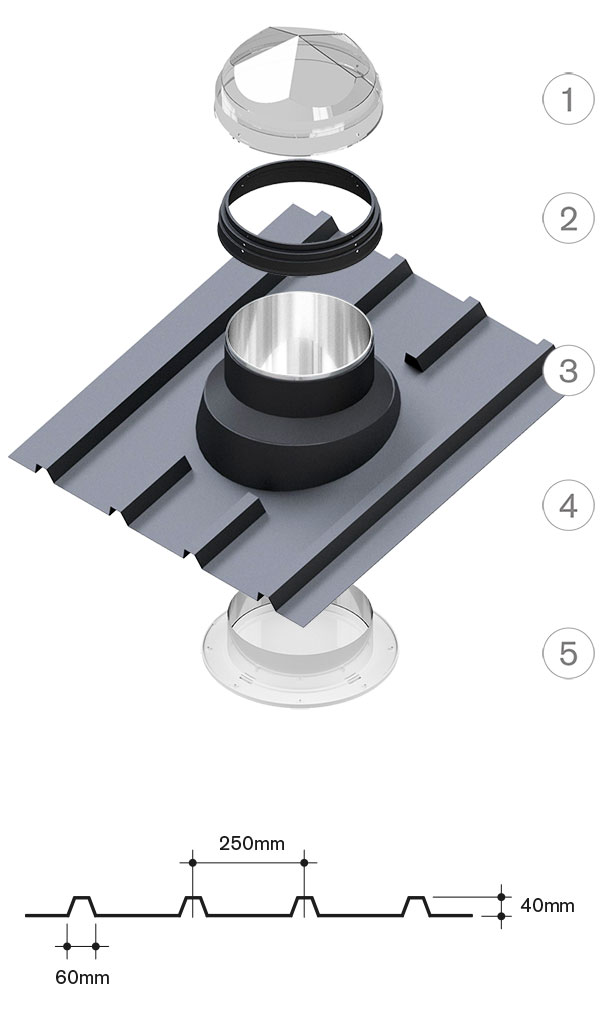 1

2

3

4

5

250mm

40mm

60mm