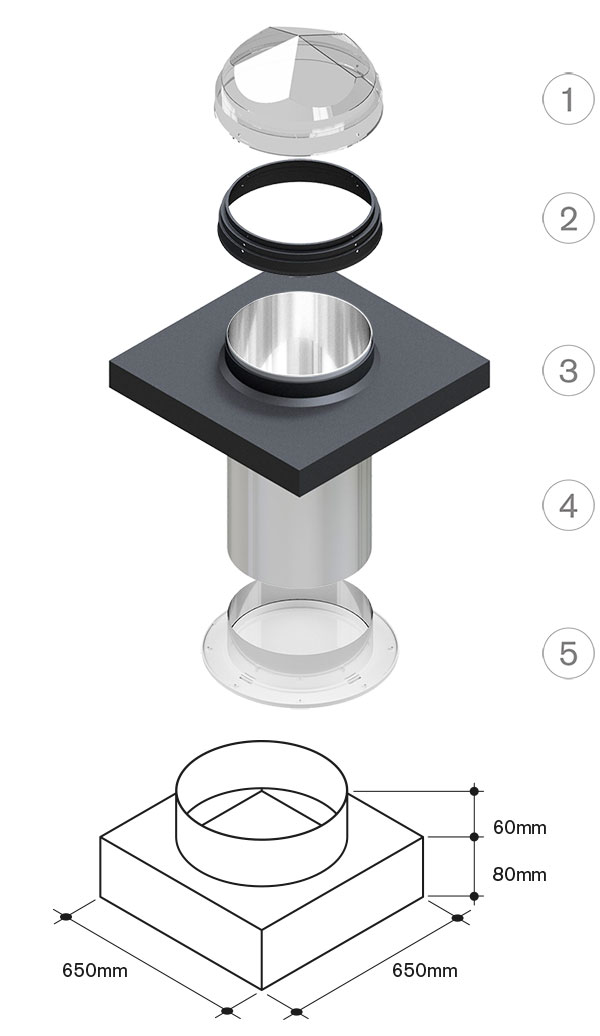 1
2
3
4
5
60mm
80mm
650mm
650mm